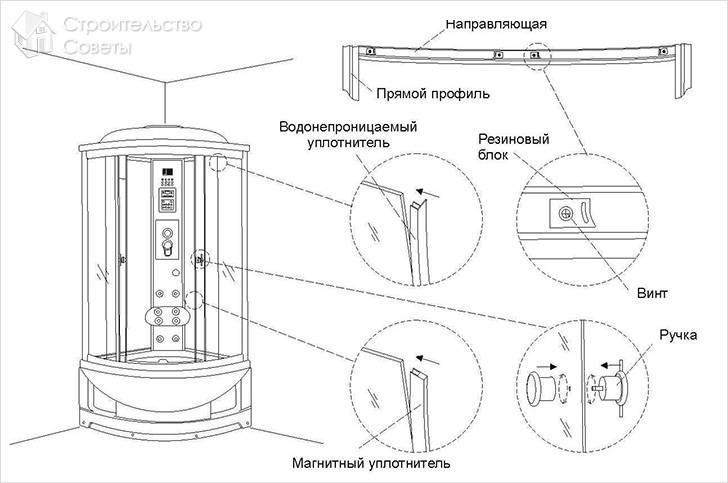 Строительство
Советы

Направляющая

Прямой профиль

Водонепроницаемый уплотнитель

Резиновый блок

Винт

Ручка

Магнитный уплотнитель