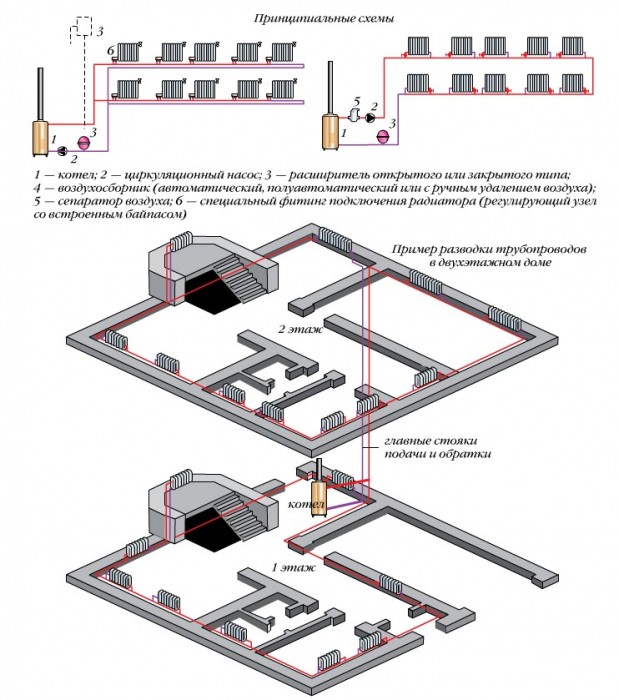 Принципиальные схемы

3

6

1

2

3

5

2

3

1

1 — котел; 2 — циркуляционный насос; 3 — расширитель открытого или закрытого типа;
4 — воздухосборник (автоматический, полуавтоматический или с ручным удалением воздуха);
5 — сепаратор воздуха; 6 — специальный фитинг подключения радиатора (регулирующий узел со встроенным байпасом)

Пример разводки трубопроводов в двухэтажном доме

2 этаж

главные стояки подачи и обратки

котел

1 этаж