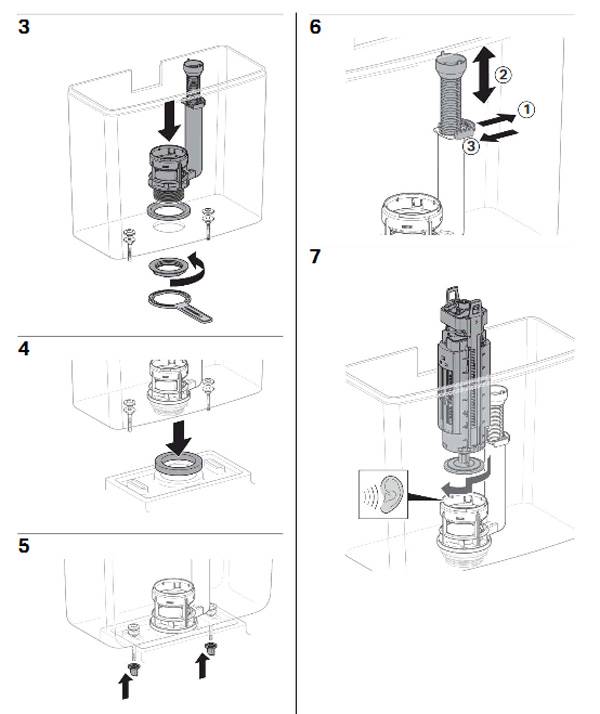 3

4

5

6

2

1

3

7