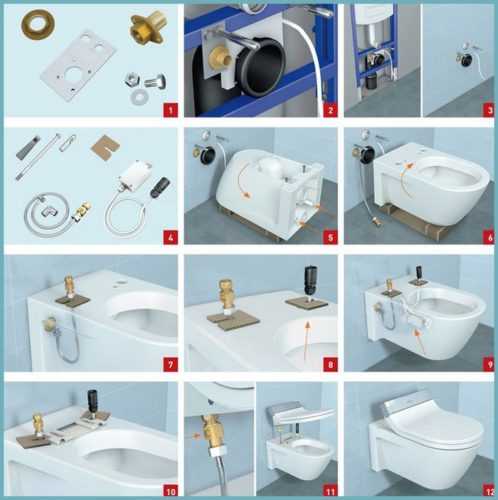 1

2

3

4

5

6

7

8

9

10

11

12