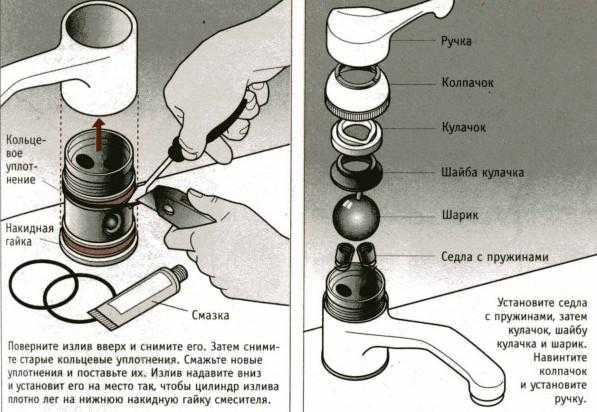 Кольцевое уплотнение

Накидная гайка

Смазка

Поверните излив вверх и снимите его. Затем снимите старые кольцевые уплотнения. Смажьте новые уплотнения и поставьте их. Излив надавите вниз и установит его на место так, чтобы цилиндр излива плотно лег на нижнюю накидную гайку смесителя.

Ручка

Колпачок

Кулачок

Шайба кулачка

Шарик

Седла с пружинами

Установите седла с пружинами, затем кулачок, шайбу кулачка и шарик. Навинтите колпачок и установите ручку.