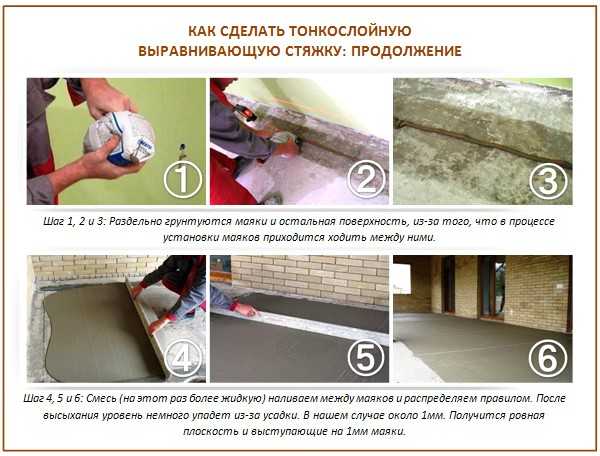 КАК СДЕЛАТЬ ТОНКОСЛОЙНУЮ
ВЫРАВНИВАЮЩУЮ СТЯЖКУ: ПРОДОЛЖЕНИЕ

1

2

3

Шаг 1, 2 и 3: Раздельно грунтуются маяки и остальная поверхность, из-за того, что в процессе установки маяков приходится ходить между ними.

4

5

6

Шаг 4, 5 и 6: Смесь (на этот раз более жидкую) наливаем между маяков и распределяем правилом. После высыхания уровень немного упадет из-за усадки. В нашем случае около 1мм. Получится ровная плоскость и выступающие на 1мм маяки.