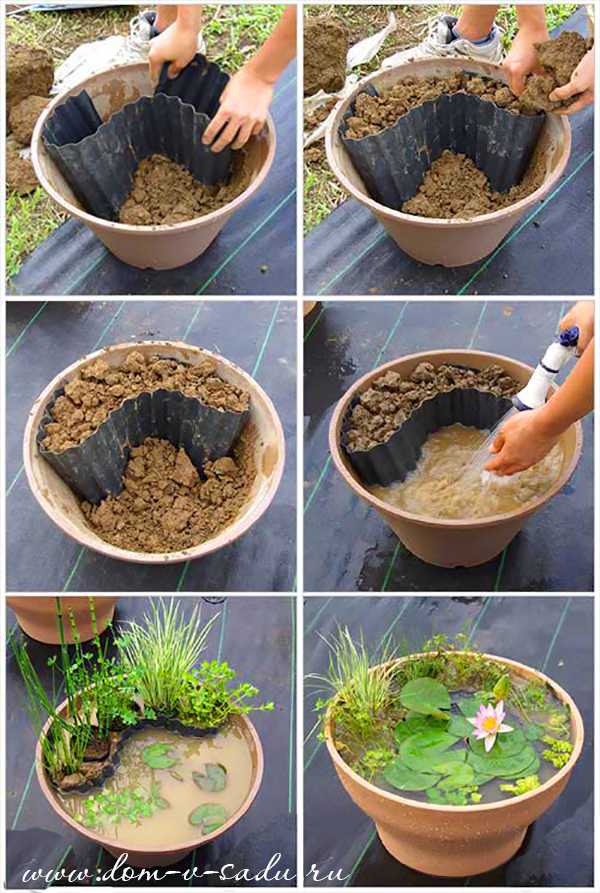 www.dom-v-sadu.ru