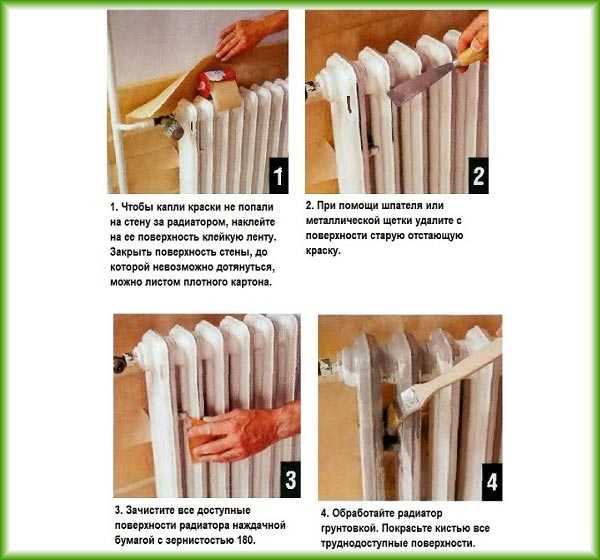 1

1. Чтобы капли краски не попали на стену за радиатором, наклейте на ее поверхность клейкую ленту. Закрыть поверхность стены, до которой невозможно дотянуться, можно листом плотного картона.

2

2. При помощи шпателя или металлической щетки удалите с поверхности старую отстающую краску.

3

3. Зачистите все доступные поверхности радиатора наждачной бумагой с зернистостью 180.

4

4. Обработайте радиатор грунтовкой. Покрасьте кистью все труднодоступные поверхности.