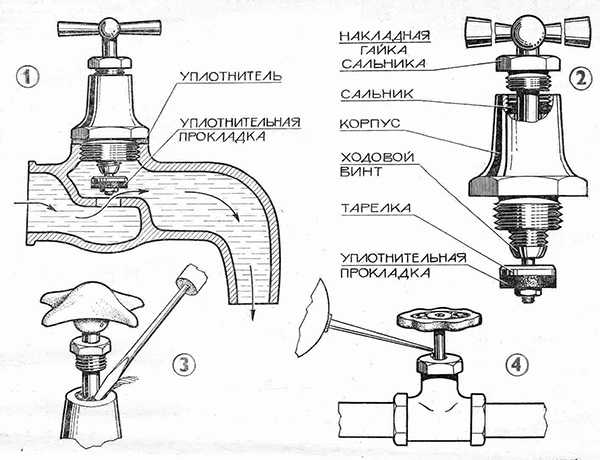 1

УПЛОТНИТЕЛЬ

УПЛОТНИТЕЛЬНАЯ ПРОКЛАДКА

НАКЛАДНАЯ ГАЙКА САЛЬНИКА

2

САЛЬНИК

КОРПУС

ХОДОВОЙ ВИНТ

ТАРЕЛКА

УПЛОТНИТЕЛЬНАЯ ПРОКЛАДКА

3

4