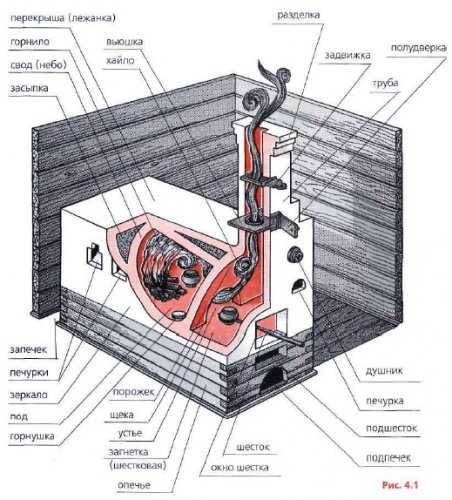 перекрыша (лежанка)
горнило
свод (небо)
засыпка
вьюшка
хайло
разделка
задвижка
полудверка
труба
запечек
печурки
зеркало
под
горнушка
порожек
щека
устье
загнетка (шестковая)
опечье
шесток
окно шестка
душник
печурка
подшесток
подпечек
Рис. 4.1