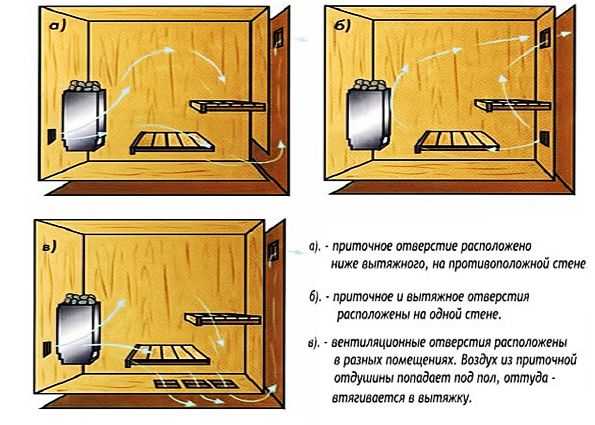 а)

б)

в)

а). - приточное отверстие расположено ниже вытяжного, на противоположной стене

б). - приточное и вытяжное отверстия расположены на одной стене.

в). - вентиляционные отверстия расположены в разных помещениях. Воздух из приточной отдушины попадает под пол, оттуда - втягивается в вытяжку.