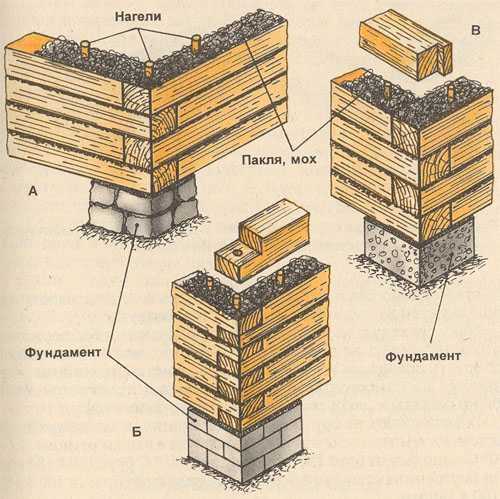 Нагели

В

Пакля, мох

А

Фундамент

Фундамент

Б