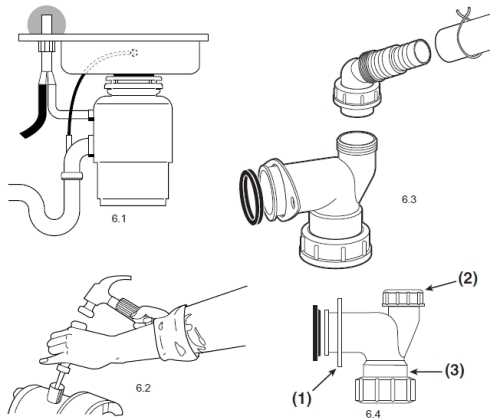 6.1

6.3

6.2

(2)

(3)

(1)

6.4