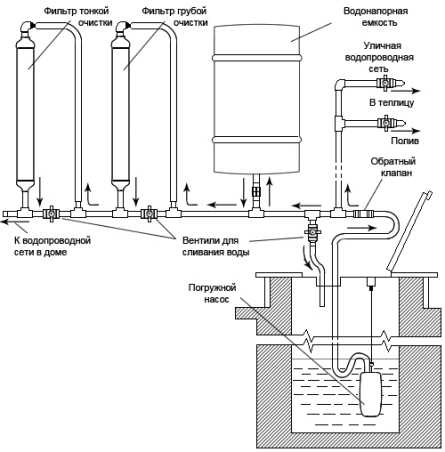 Фильтр тонкой очистки

Фильтр грубой очистки

Водонапорная емкость

Уличная водопроводная сеть

В теплицу

Полив

Обратный клапан

К водопроводной сети в доме

Вентили для сливания воды

Погружной насос